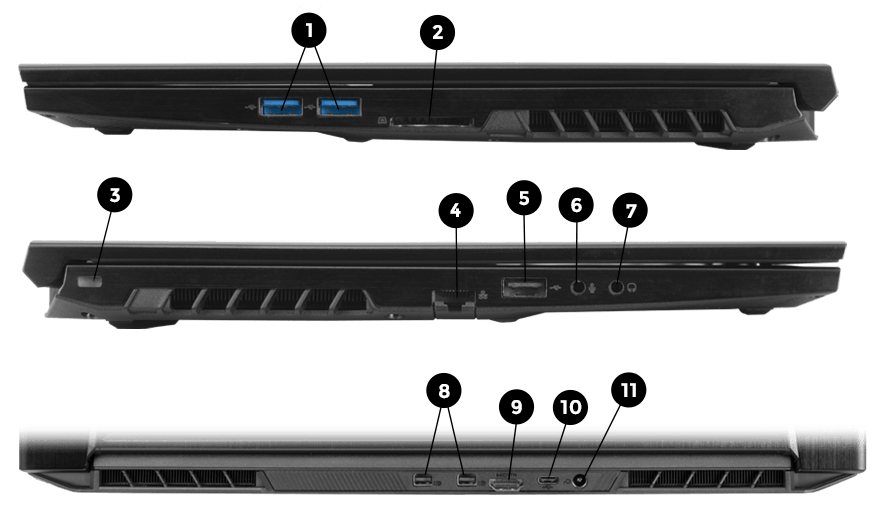 1
2
3
4
5
6
7
8
9
10
11